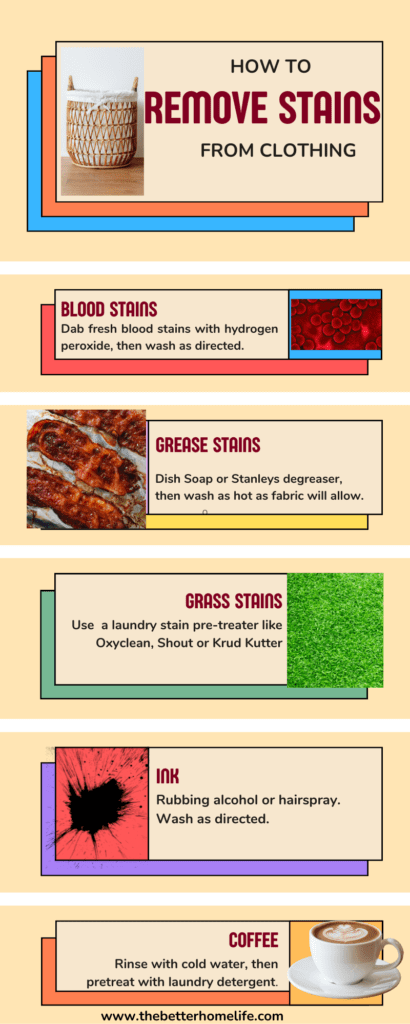 HOW TO
REMOVE STAINS
FROM CLOTHING

BLOOD STAINS
Dab fresh blood stains with hydrogen peroxide, then wash as directed.

GREASE STAINS
Dish Soap or Stanleys degreaser, then wash as hot as fabric will allow.

GRASS STAINS
Use a laundry stain pre-treater like Oxyclean, Shout or Krud Kutter

INK
Rubbing alcohol or hairspray. Wash as directed.

COFFEE
Rinse with cold water, then pretreat with laundry detergent.

www.thebetterhomelife.com